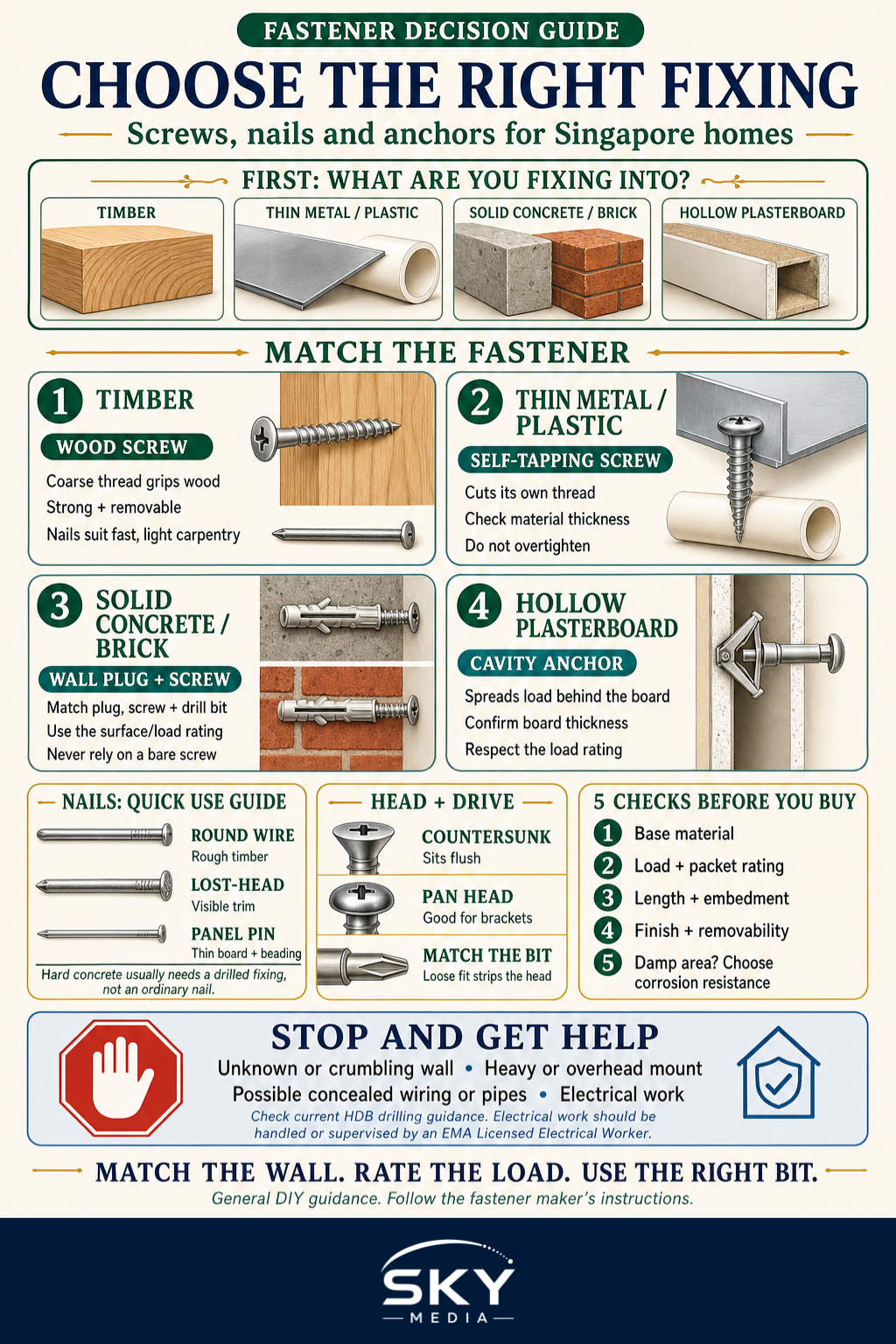 FASTENER DECISION GUIDE

CHOOSE THE RIGHT FIXING

Screws, nails and anchors for Singapore homes

FIRST: WHAT ARE YOU FIXING INTO?

TIMBER

THIN METAL / PLASTIC

SOLID CONCRETE / BRICK

HOLLOW PLASTERBOARD

MATCH THE FASTENER

1 TIMBER

WOOD SCREW

Coarse thread grips wood
Strong + removable
Nails suit fast, light carpentry

2 THIN METAL / PLASTIC

SELF-TAPPING SCREW

Cuts its own thread
Check material thickness
Do not overtighten

3 SOLID CONCRETE / BRICK

WALL PLUG + SCREW

Match plug, screw + drill bit
Use the surface/load rating
Never rely on a bare screw

4 HOLLOW PLASTERBOARD

CAVITY ANCHOR

Spreads load behind the board
Confirm board thickness
Respect the load rating

NAILS: QUICK USE GUIDE

ROUND WIRE
Rough timber

LOST-HEAD
Visible trim

PANEL PIN
Thin board + beading

Hard concrete usually needs a drilled fixing, not an ordinary nail.

HEAD + DRIVE

COUNTERSUNK
Sits flush

PAN HEAD
Good for brackets

MATCH THE BIT
Loose fit strips the head

5 CHECKS BEFORE YOU BUY

1 Base material
2 Load + packet rating
3 Length + embedment
4 Finish + removability
5 Damp area? Choose corrosion resistance

STOP AND GET HELP

Unknown or crumbling wall • Heavy or overhead mount
Possible concealed wiring or pipes • Electrical work

Check current HDB drilling guidance. Electrical work should be handled or supervised by an EMA Licensed Electrical Worker.

MATCH THE WALL. RATE THE LOAD. USE THE RIGHT BIT.

General DIY guidance. Follow the fastener maker's instructions.

SKY
MEDIA